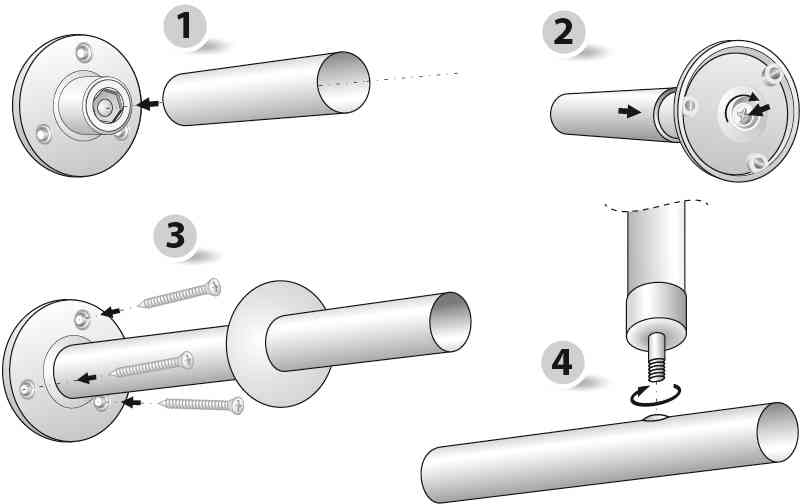 1

2

3

4